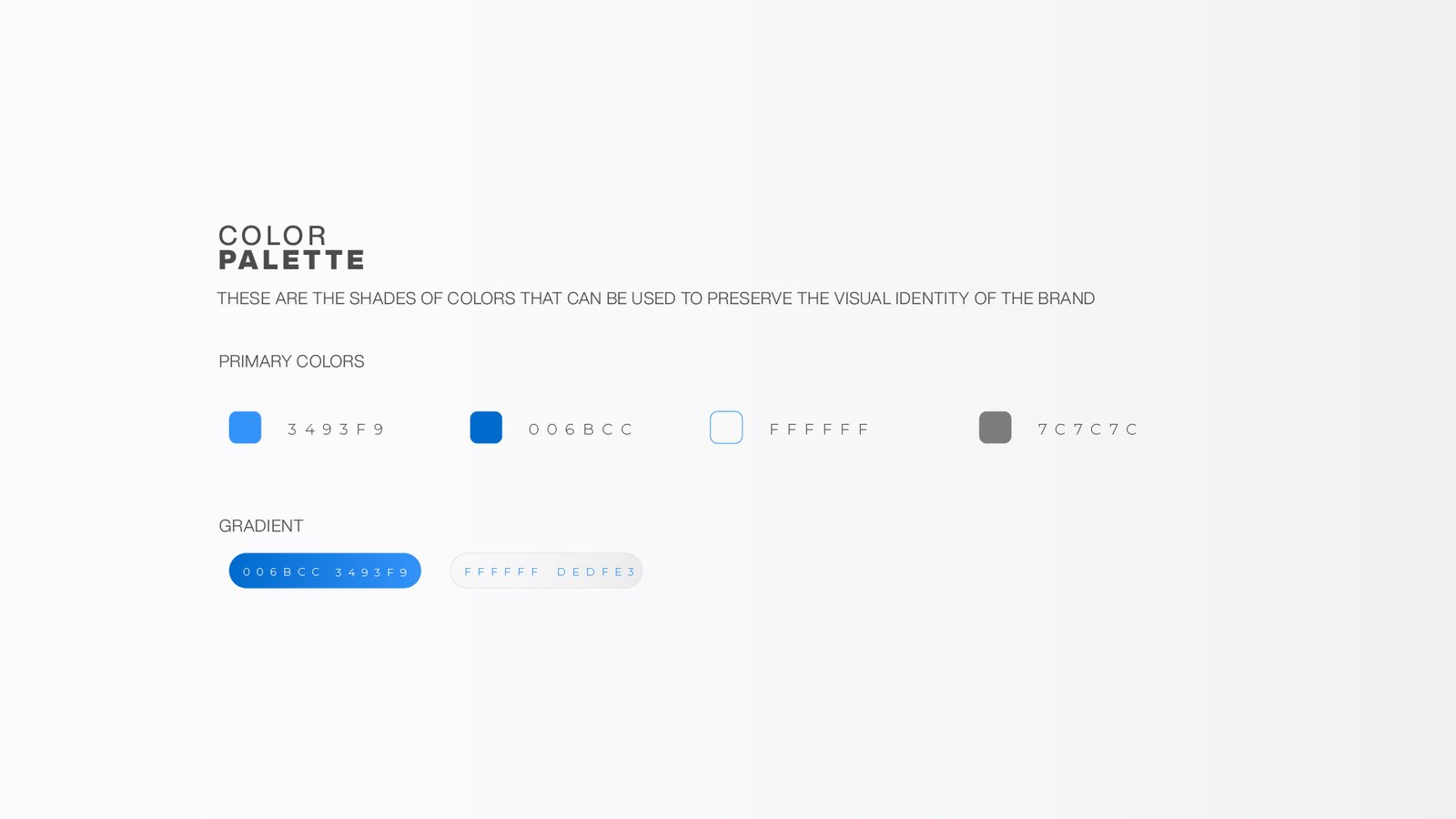 COLOR
PALETTE

THESE ARE THE SHADES OF COLORS THAT CAN BE USED TO PRESERVE THE VISUAL IDENTITY OF THE BRAND

PRIMARY COLORS

3493F9

006BCC

FFFFFF

7C7C7C

GRADIENT

006BCC 3493F9

FFFFFF DEDFE3