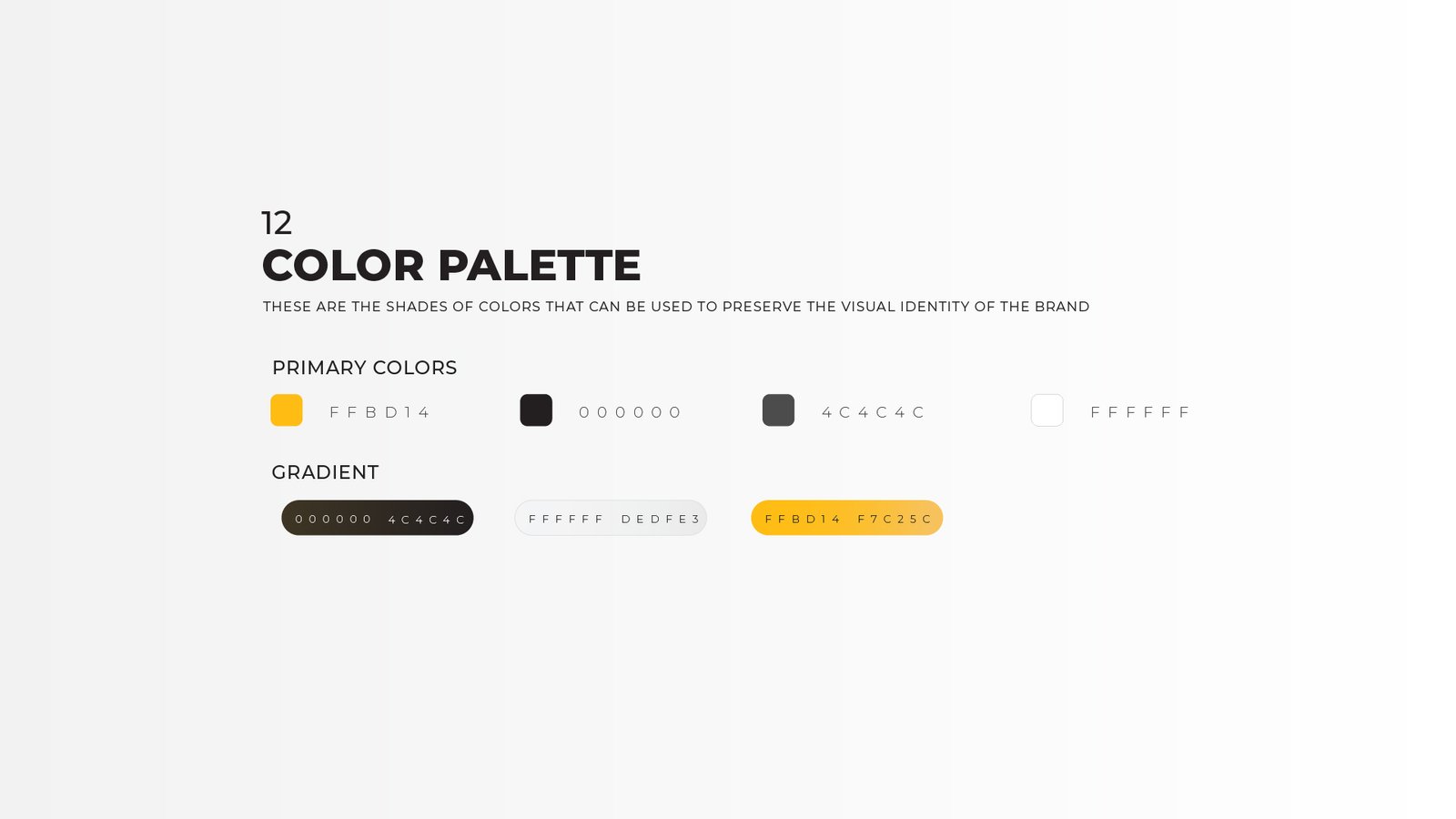 12

COLOR PALETTE

THESE ARE THE SHADES OF COLORS THAT CAN BE USED TO PRESERVE THE VISUAL IDENTITY OF THE BRAND

PRIMARY COLORS

FFBD14

000000

4C4C4C

FFFFFF

GRADIENT

000000 4C4C4C

FFFFFF DEDFE3

FFBD14 F7C25C